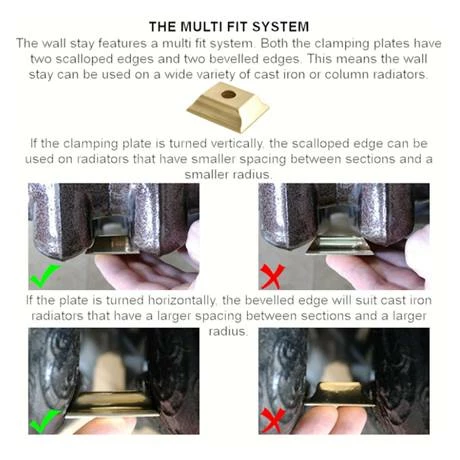 THE MULTI FIT SYSTEM

The wall stay features a multi fit system. Both the clamping plates have two scalloped edges and two bevelled edges. This means the wall stay can be used on a wide variety of cast iron or column radiators.

If the clamping plate is turned vertically, the scalloped edge can be used on radiators that have smaller spacing between sections and a smaller radius.

If the plate is turned horizontally, the bevelled edge will suit cast iron radiators that have a larger spacing between sections and a larger radius.